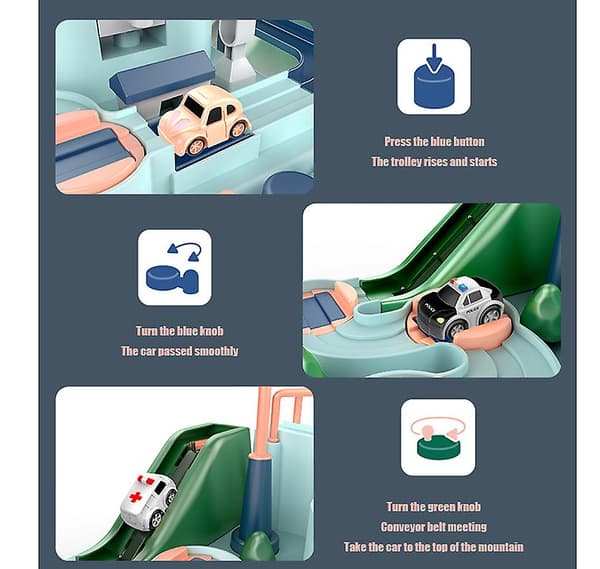 Press the blue button
The trolley rises and starts

Turn the blue knob
The car passed smoothly

POLICE

Turn the green knob
Conveyor belt meeting
Take the car to the top of the mountain