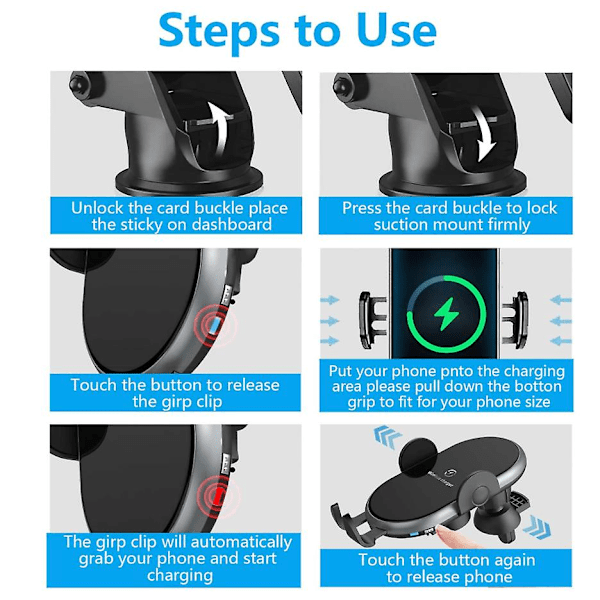 Steps to Use

Unlock the card buckle place the sticky on dashboard

Press the card buckle to lock suction mount firmly

Touch the button to release the girp clip

Put your phone pnto the charging area please pull down the botton grip to fit for your phone size

The girp clip will automatically grab your phone and start charging

Wireless charger

Touch the button again to release phone