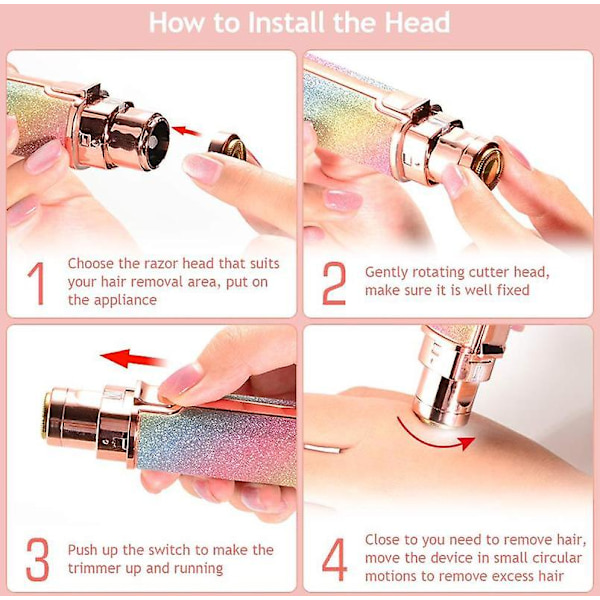 How to Install the Head

1 Choose the razor head that suits your hair removal area, put on the appliance

2 Gently rotating cutter head, make sure it is well fixed

3 Push up the switch to make the trimmer up and running

4 Close to you need to remove hair, move the device in small circular motions to remove excess hair