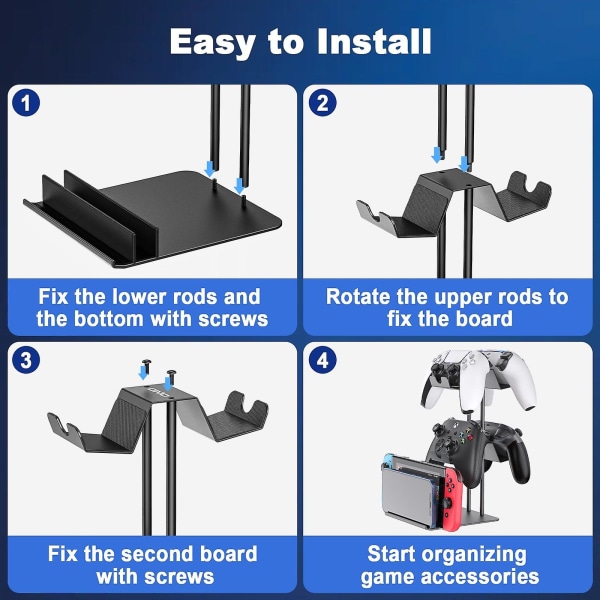 Easy to Install

1

Fix the lower rods and the bottom with screws

2

Rotate the upper rods to fix the board

3

Fix the second board with screws

4

Start organizing game accessories