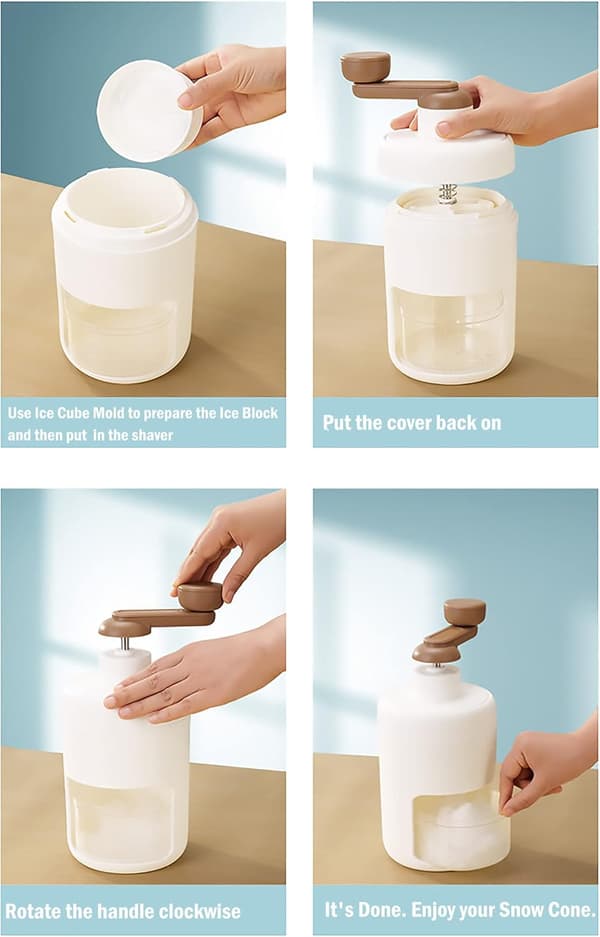 Use Ice Cube Mold to prepare the Ice Block and then put in the shaver

Put the cover back on

Rotate the handle clockwise

It's Done. Enjoy your Snow Cone.