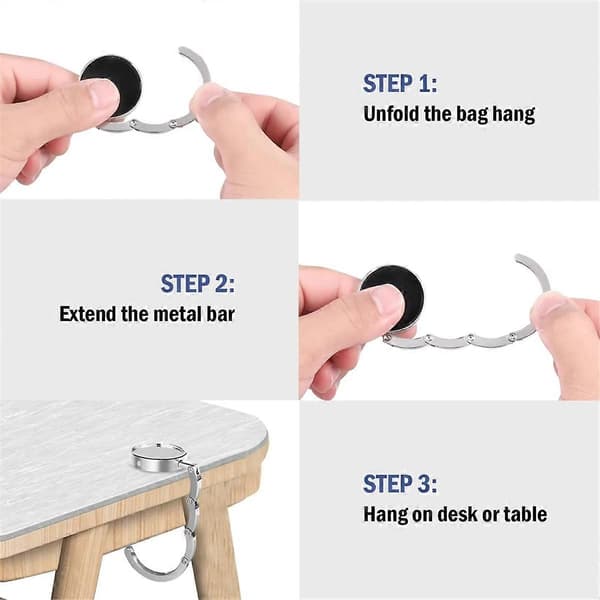 STEP 1:
Unfold the bag hang

STEP 2:
Extend the metal bar

STEP 3:
Hang on desk or table