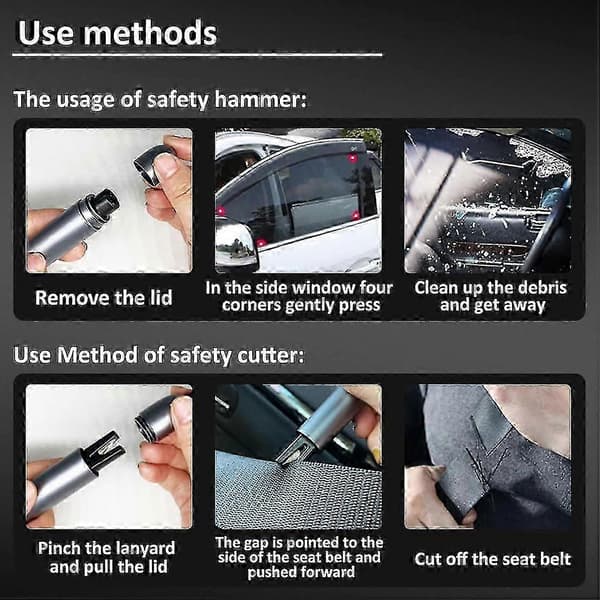 Use methods

The usage of safety hammer:

Remove the lid

In the side window four corners gently press

Clean up the debris and get away

Use Method of safety cutter:

Pinch the lanyard and pull the lid

The gap is pointed to the side of the seat belt and pushed forward

Cut off the seat belt