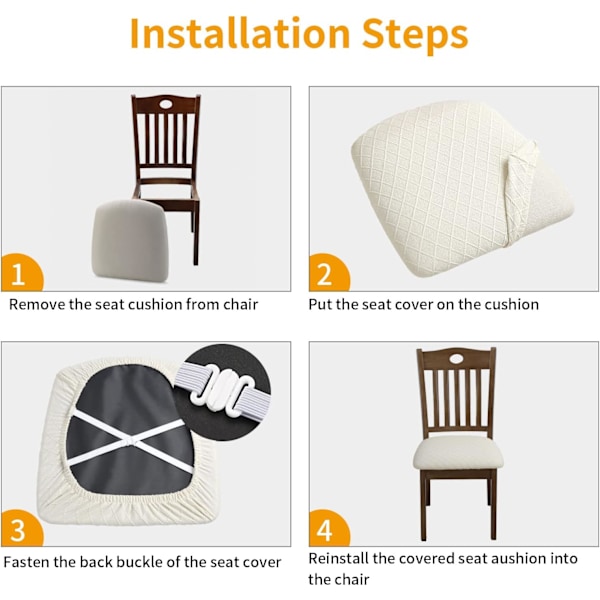 Installation Steps

1
Remove the seat cushion from chair

2
Put the seat cover on the cushion

3
Fasten the back buckle of the seat cover

4
Reinstall the covered seat aushion into the chair