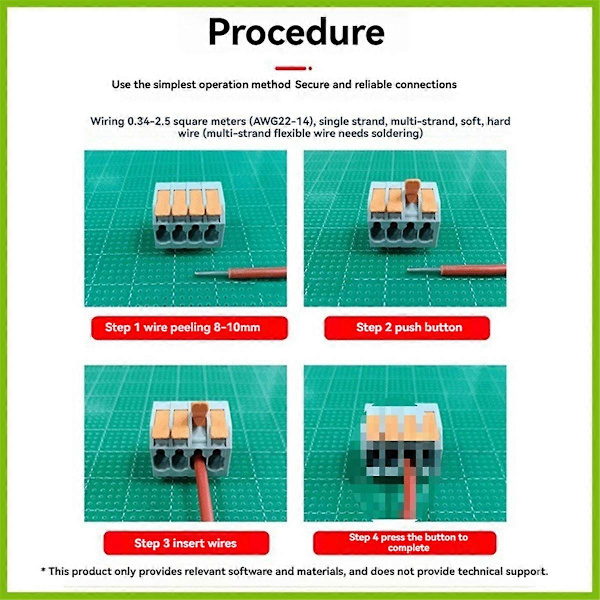 Procedure

Use the simplest operation method Secure and reliable connections

Wiring 0.34-2.5 square meters (AWG22-14), single strand, multi-strand, soft, hard wire (multi-strand flexible wire needs soldering)

Step 1 wire peeling 8-10mm

Step 2 push button

Step 3 insert wires

Step 4 press the button to complete

* This product only provides relevant software and materials, and does not provide technical support.