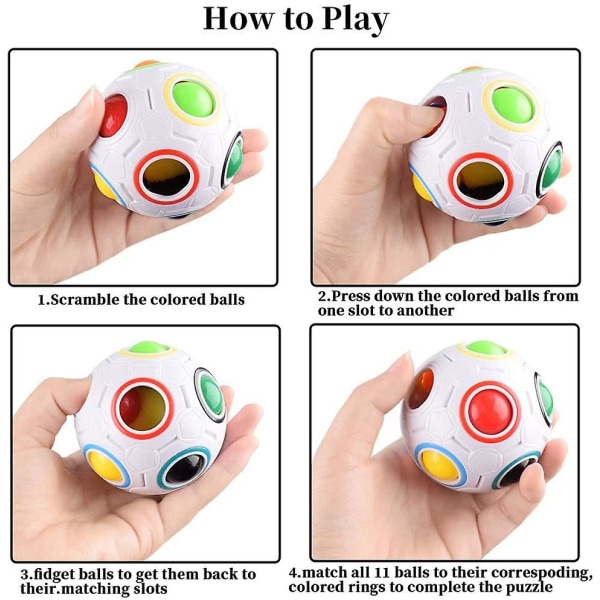 How to Play

1.Scramble the colored balls

2.Press down the colored balls from one slot to another

3.fidget balls to get them back to their.matching slots

4.match all 11 balls to their correspoding, colored rings to complete the puzzle