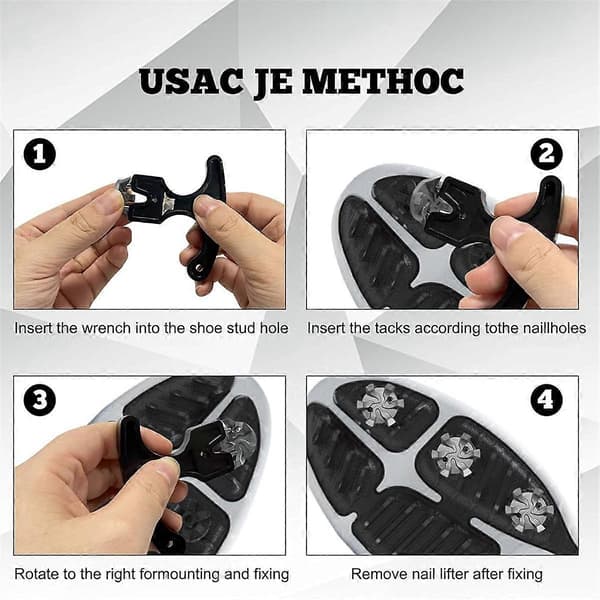 USAC JE METHOC

1

Insert the wrench into the shoe stud hole

2

Insert the tacks according tothe naillholes

3

Rotate to the right formounting and fixing

4

Remove nail lifter after fixing