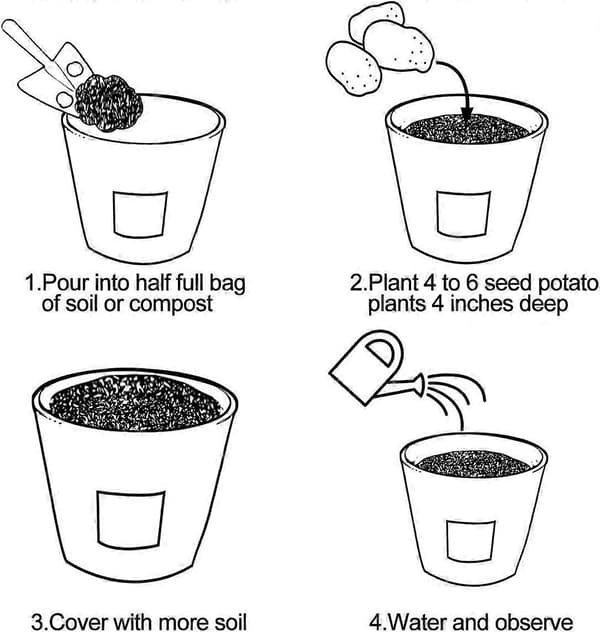 1.Pour into half full bag of soil or compost

2.Plant 4 to 6 seed potato plants 4 inches deep

3.Cover with more soil

4.Water and observe