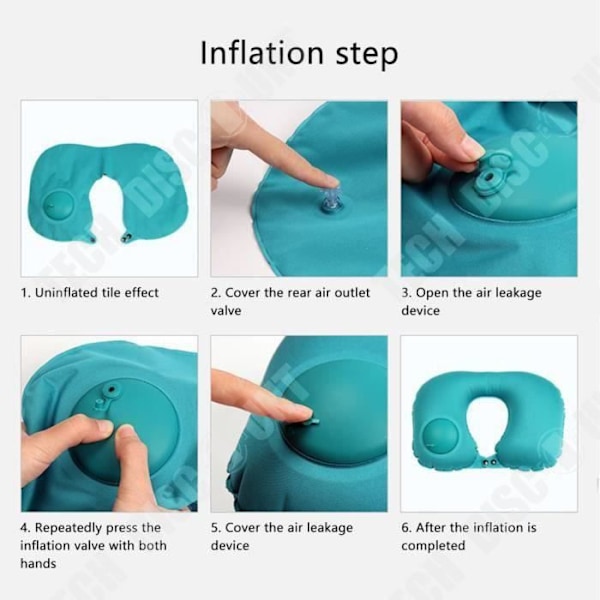 Inflation step

1. Uninflated tile effect

2. Cover the rear air outlet valve

3. Open the air leakage device

4. Repeatedly press the inflation valve with both hands

5. Cover the air leakage device

6. After the inflation is completed

TECH DISCOUNT