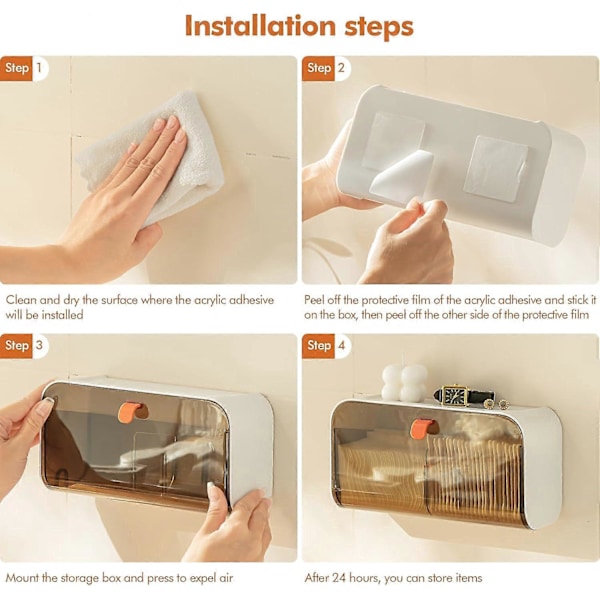 Installation steps

Step 1

Clean and dry the surface where the acrylic adhesive will be installed

Step 2

Peel off the protective film of the acrylic adhesive and stick it on the box, then peel off the other side of the protective film

Step 3

Mount the storage box and press to expel air

Step 4

After 24 hours, you can store items