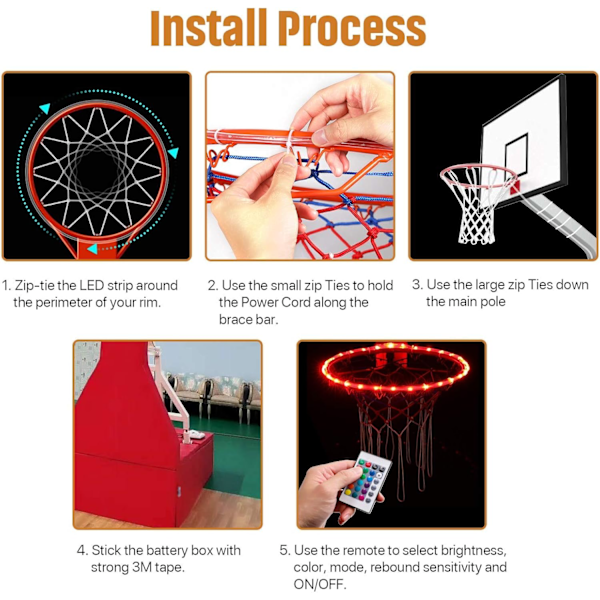 Install Process

1. Zip-tie the LED strip around the perimeter of your rim.

2. Use the small zip Ties to hold the Power Cord along the brace bar.

3. Use the large zip Ties down the main pole

4. Stick the battery box with strong 3M tape.

5. Use the remote to select brightness, color, mode, rebound sensitivity and ON/OFF.