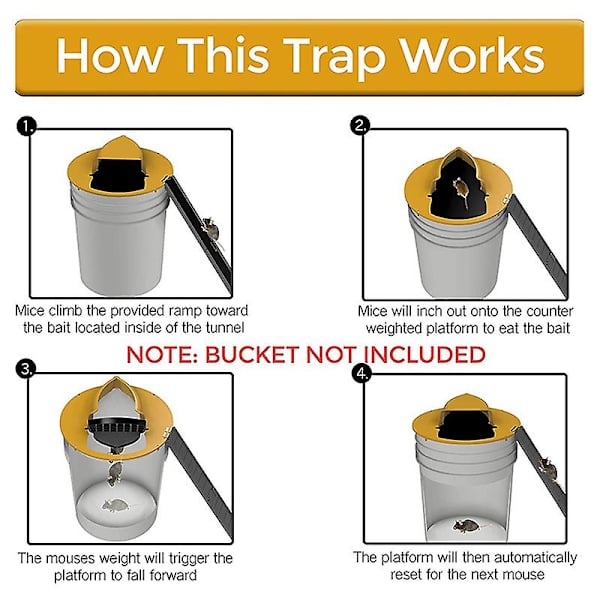 How This Trap Works

1.

Mice climb the provided ramp toward the bait located inside of the tunnel

2.

Mice will inch out onto the counter weighted platform to eat the bait

NOTE: BUCKET NOT INCLUDED

3.

The mouses weight will trigger the platform to fall forward

4.

The platform will then automatically reset for the next mouse