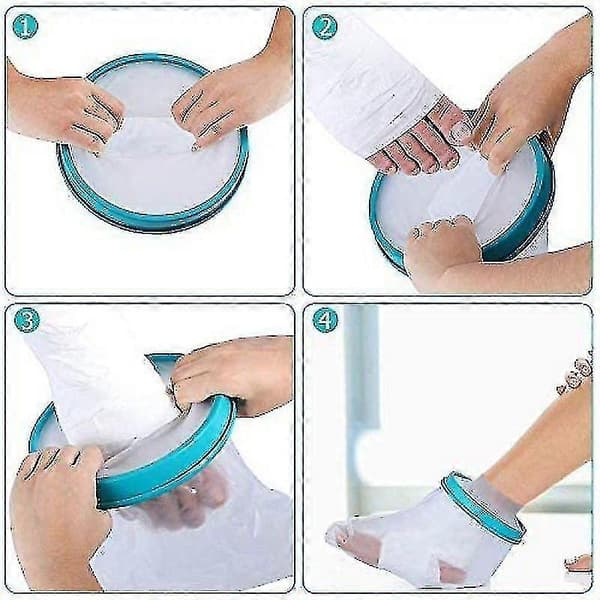 1

2

3

4