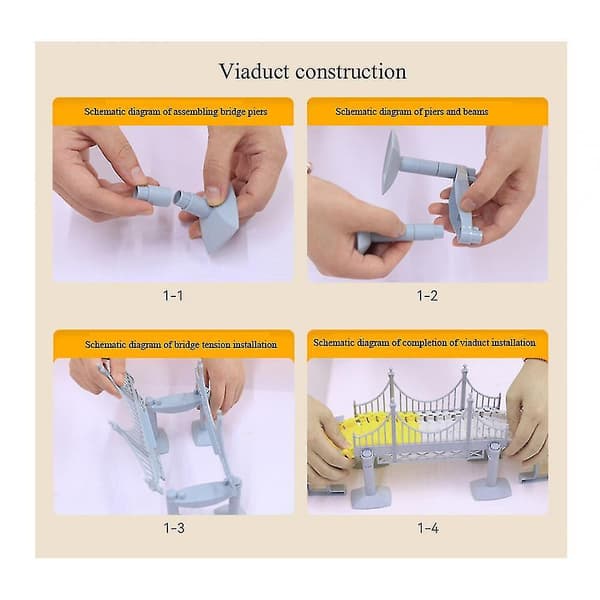 Viaduct construction

Schematic diagram of assembling bridge piers

1-1

Schematic diagram of piers and beams

1-2

Schematic diagram of bridge tension installation

1-3

Schematic diagram of completion of viaduct installation

1-4