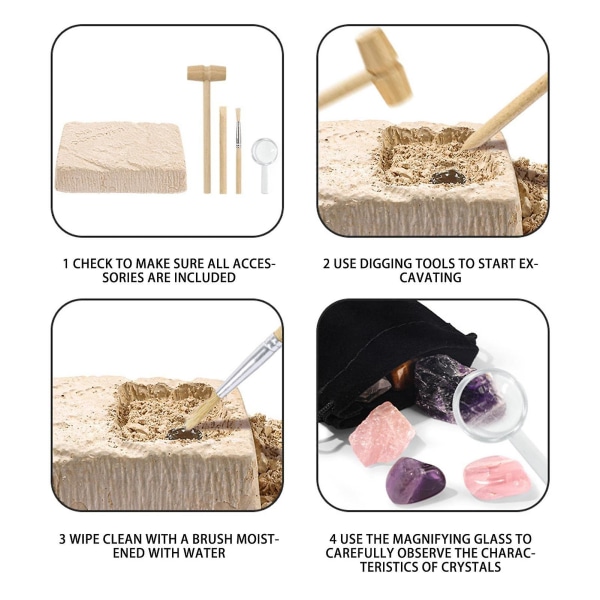 1 CHECK TO MAKE SURE ALL ACCESSORIES ARE INCLUDED

2 USE DIGGING TOOLS TO START EXCAVATING

3 WIPE CLEAN WITH A BRUSH MOISTENED WITH WATER

4 USE THE MAGNIFYING GLASS TO CAREFULLY OBSERVE THE CHARACTERISTICS OF CRYSTALS