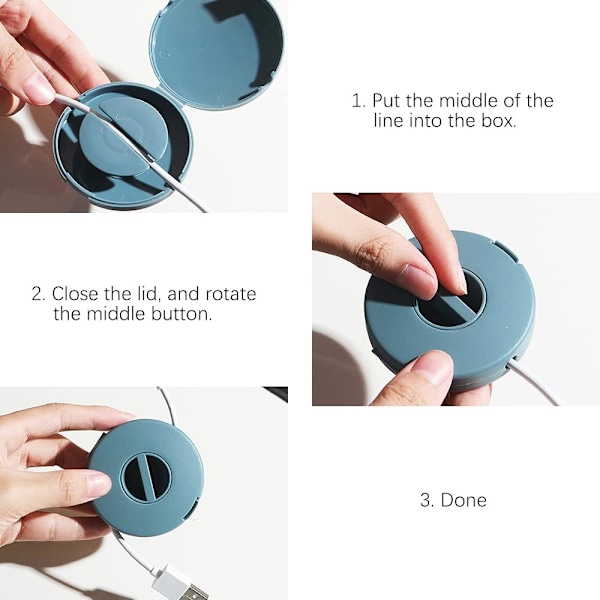 1. Put the middle of the line into the box.

2. Close the lid, and rotate the middle button.

3. Done