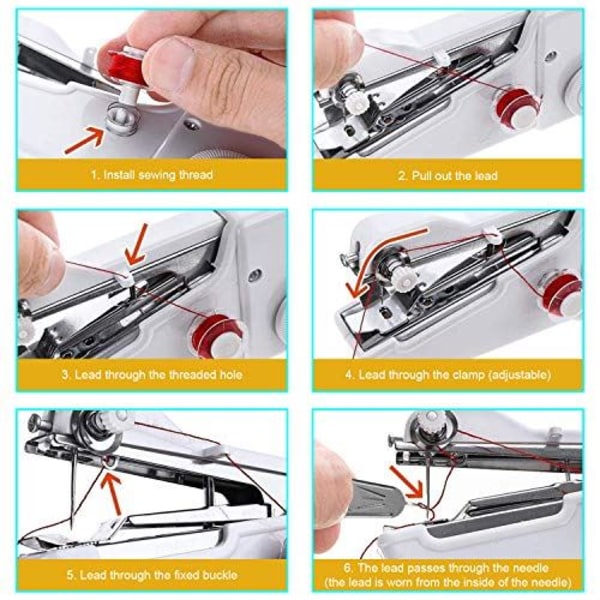 1. Install sewing thread

2. Pull out the lead

3. Lead through the threaded hole

4. Lead through the clamp (adjustable)

5. Lead through the fixed buckle

6. The lead passes through the needle (the lead is worn from the inside of the needle)