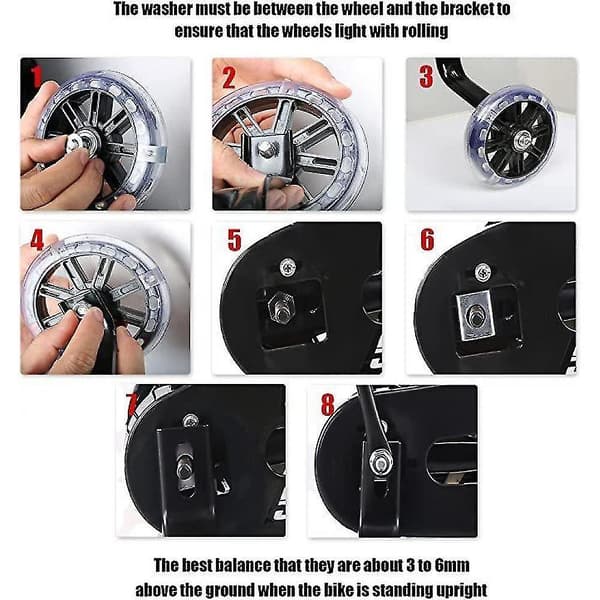 The washer must be between the wheel and the bracket to ensure that the wheels light with rolling

1

2

3

4

5

6

7

8

The best balance that they are about 3 to 6mm above the ground when the bike is standing upright