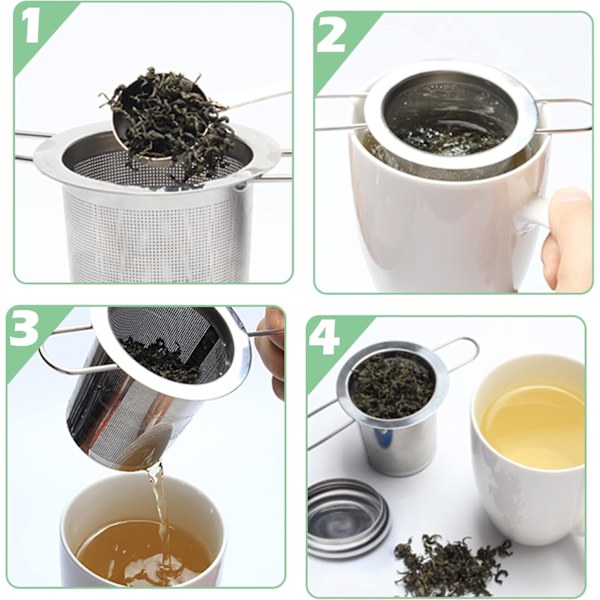 1

2

3

4