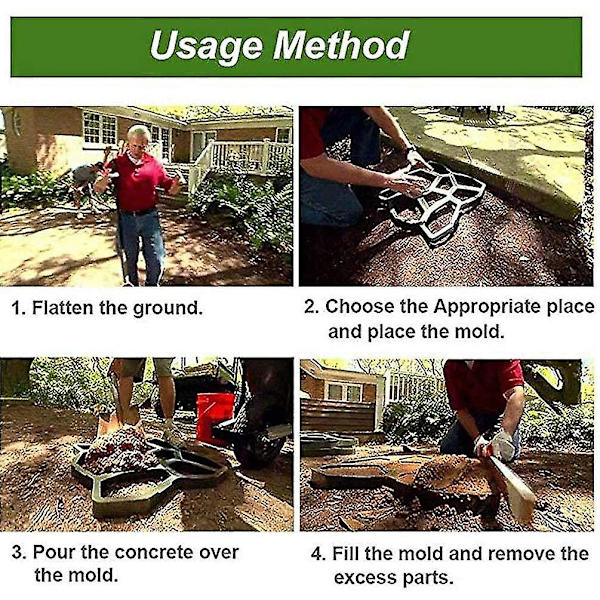 Usage Method

1. Flatten the ground.

2. Choose the Appropriate place and place the mold.

3. Pour the concrete over the mold.

4. Fill the mold and remove the excess parts.