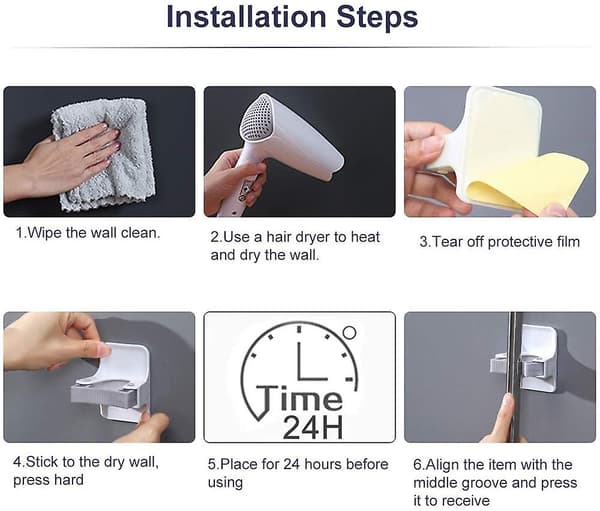 Installation Steps

1.Wipe the wall clean.

2.Use a hair dryer to heat and dry the wall.

3.Tear off protective film

Time
24H

4.Stick to the dry wall, press hard

5.Place for 24 hours before using

6.Align the item with the middle groove and press it to receive