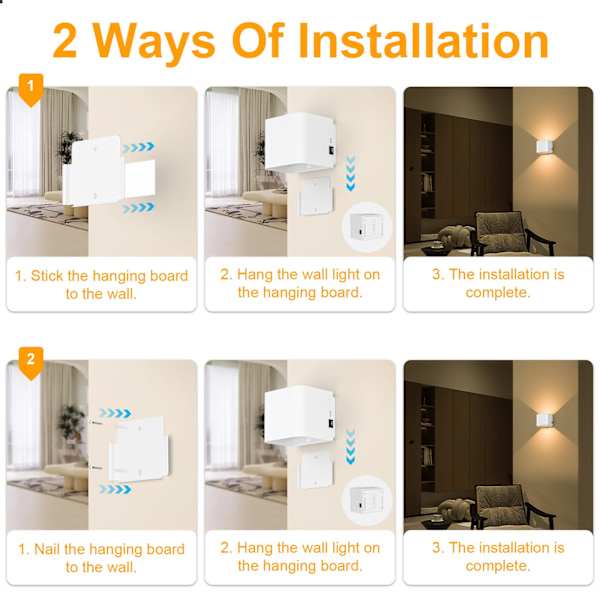 2 Ways Of Installation

1

1. Stick the hanging board to the wall.

2. Hang the wall light on the hanging board.

3. The installation is complete.

2

1. Nail the hanging board to the wall.

2. Hang the wall light on the hanging board.

3. The installation is complete.