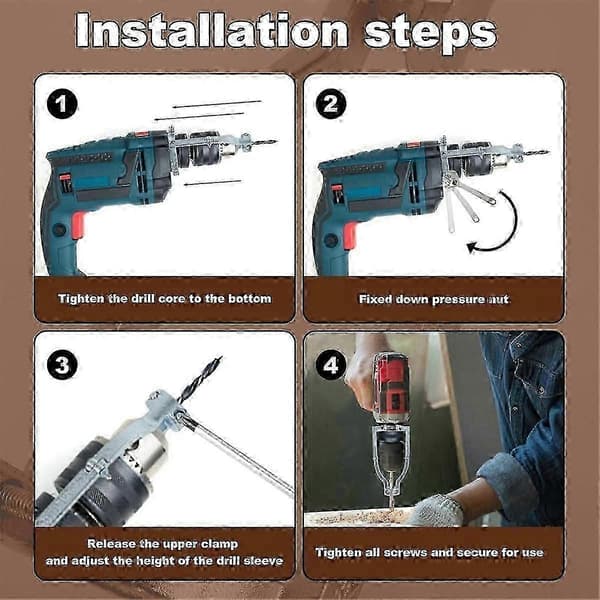 Installation steps

1

Tighten the drill core to the bottom

2

Fixed down pressure nut

3

Release the upper clamp and adjust the height of the drill sleeve

4

Tighten all screws and secure for use