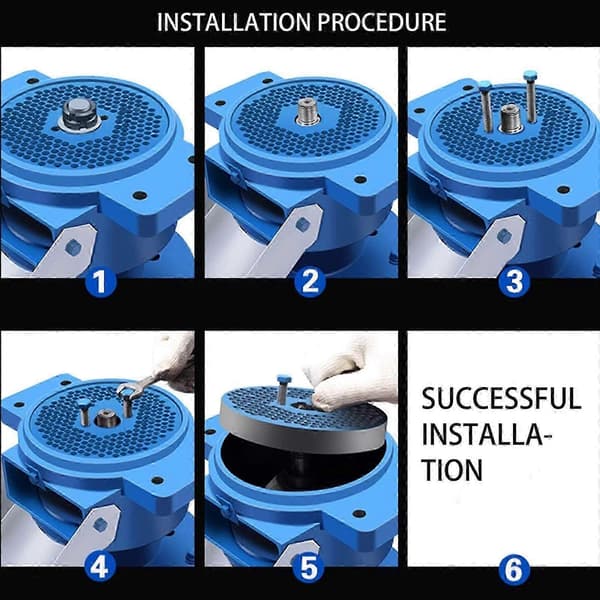 INSTALLATION PROCEDURE

1

2

3

4

5

SUCCESSFUL INSTALLATION

6