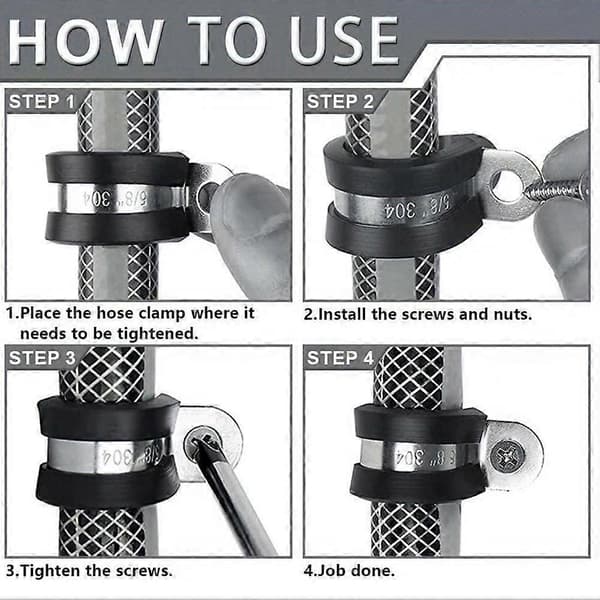 HOW TO USE

STEP 1

5/8" 304

1.Place the hose clamp where it needs to be tightened.

STEP 2

5/8" 304

2.Install the screws and nuts.

STEP 3

5/8" 304

3.Tighten the screws.

STEP 4

5/8" 304

4.Job done.