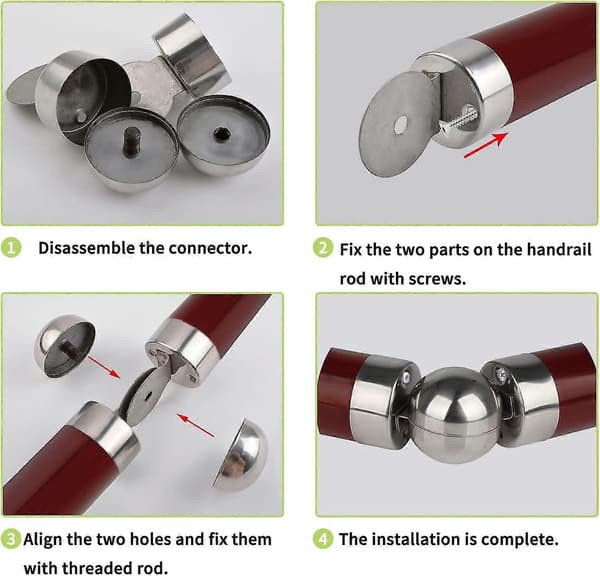 1 Disassemble the connector.

2 Fix the two parts on the handrail rod with screws.

3 Align the two holes and fix them with threaded rod.

4 The installation is complete.