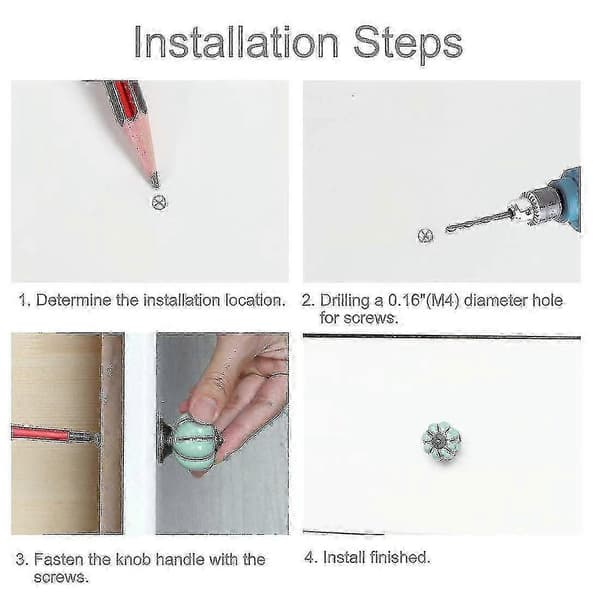 Installation Steps

1. Determine the installation location.

2. Drilling a 0.16"(M4) diameter hole for screws.

3. Fasten the knob handle with the screws.

4. Install finished.