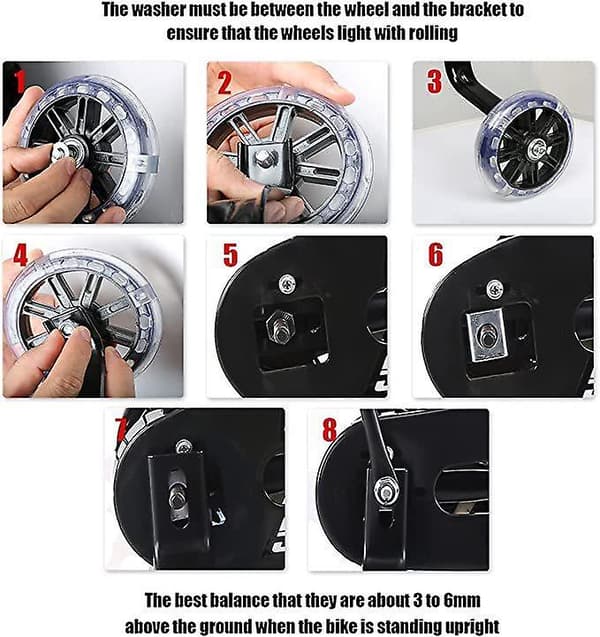 The washer must be between the wheel and the bracket to ensure that the wheels light with rolling

1

2

3

4

5

6

7

8

The best balance that they are about 3 to 6mm above the ground when the bike is standing upright