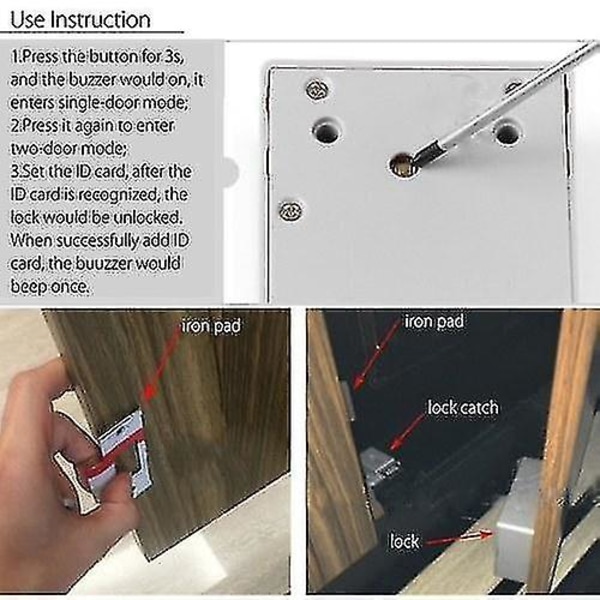 Use Instruction

1.Press the button for 3s, and the buzzer would on, it enters single-door mode;
2.Press it again to enter two-door mode;
3.Set the ID card, after the ID card is recognized, the lock would be unlocked. When successfully add ID card, the buuzzer would beep once.

iron pad

iron pad

lock catch

lock