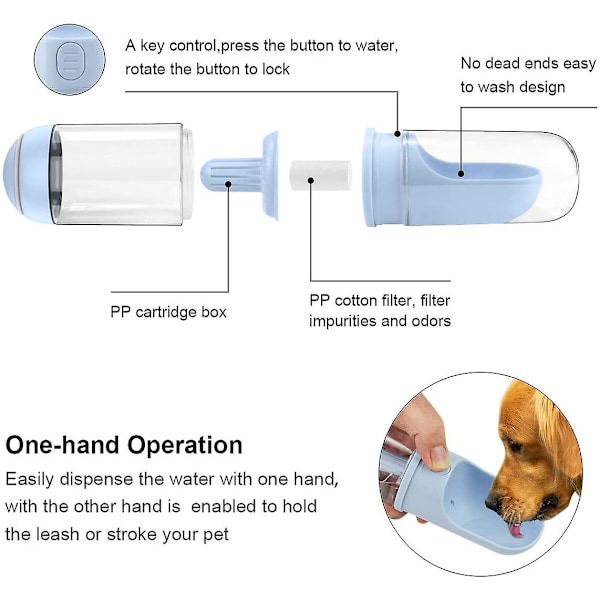 A key control,press the button to water, rotate the button to lock

No dead ends easy to wash design

PP cartridge box

PP cotton filter, filter impurities and odors

One-hand Operation

Easily dispense the water with one hand, with the other hand is  enabled to hold the leash or stroke your pet