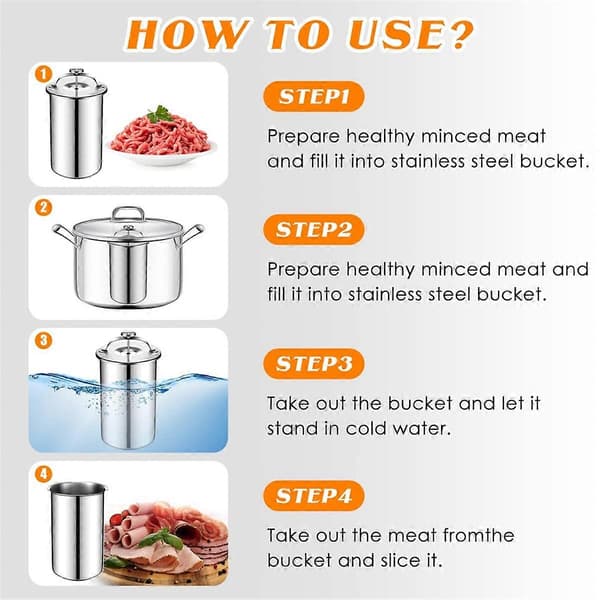 HOW TO USE?

1

STEP1

Prepare healthy minced meat and fill it into stainless steel bucket.

2

STEP2

Prepare healthy minced meat and fill it into stainless steel bucket.

3

STEP3

Take out the bucket and let it stand in cold water.

4

STEP4

Take out the meat fromthe bucket and slice it.