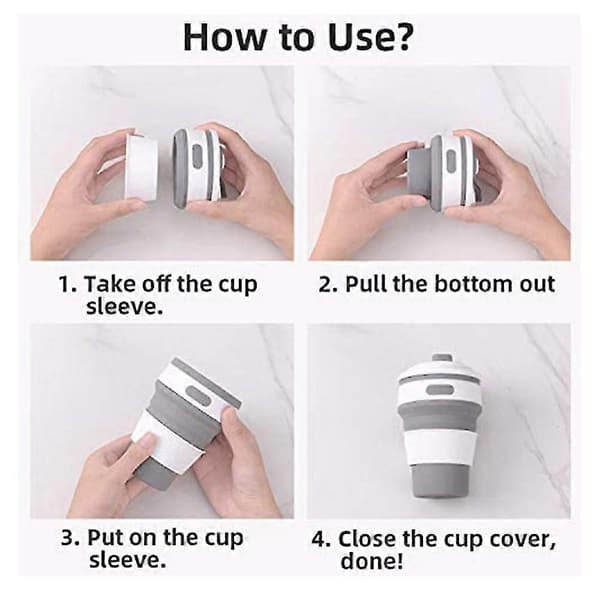 How to Use?

1. Take off the cup sleeve.

2. Pull the bottom out

3. Put on the cup sleeve.

4. Close the cup cover, done!