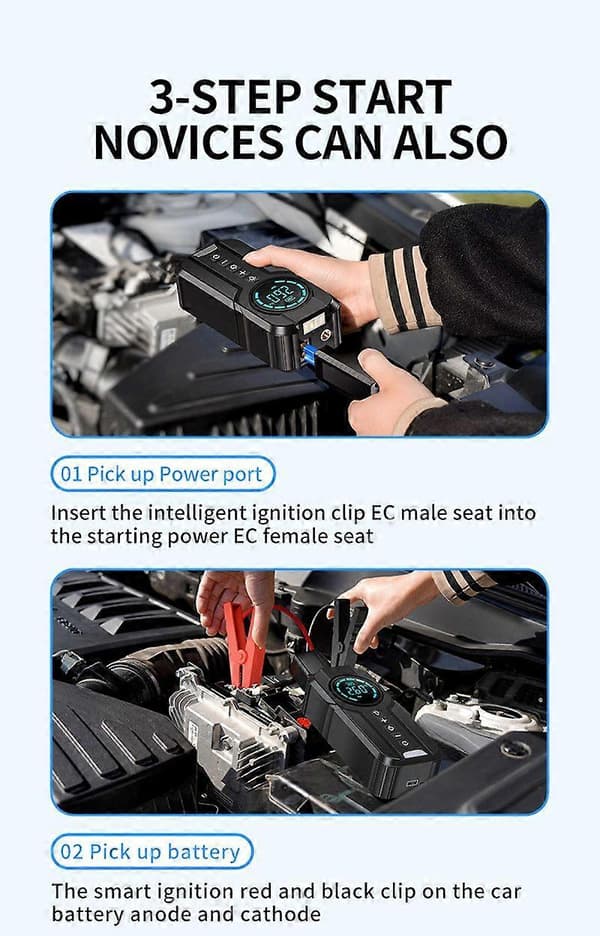 3-STEP START
NOVICES CAN ALSO

01 Pick up Power port

Insert the intelligent ignition clip EC male seat into the starting power EC female seat

02 Pick up battery

The smart ignition red and black clip on the car battery anode and cathode