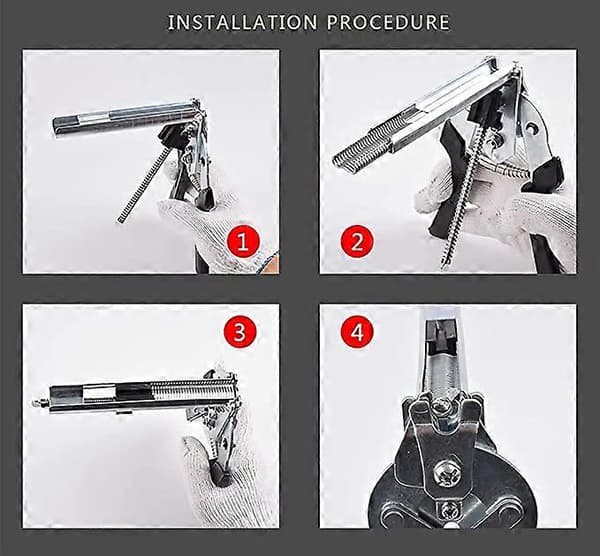 INSTALLATION PROCEDURE

1

2

3

4