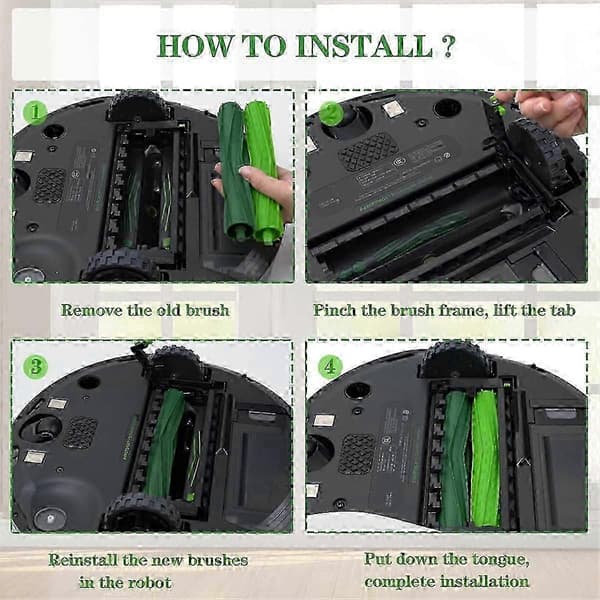 HOW TO INSTALL ?

1

Remove the old brush

2

Pinch the brush frame, lift the tab

3

Reinstall the new brushes in the robot

4

Put down the tongue, complete installation