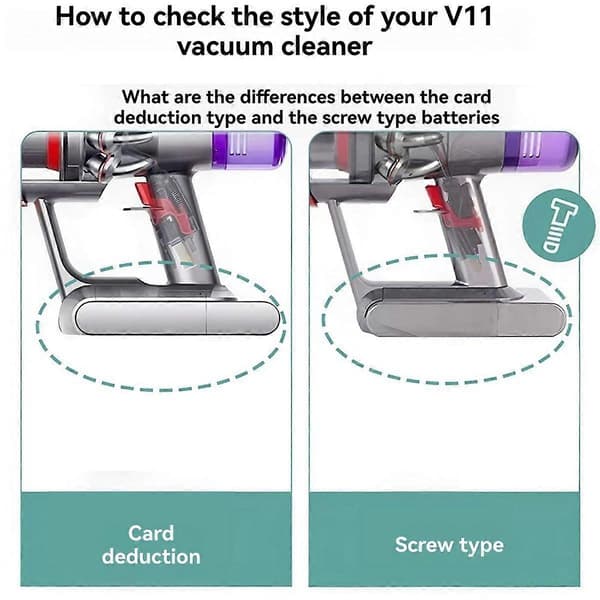 How to check the style of your V11 vacuum cleaner

What are the differences between the card deduction type and the screw type batteries

Card deduction

Screw type