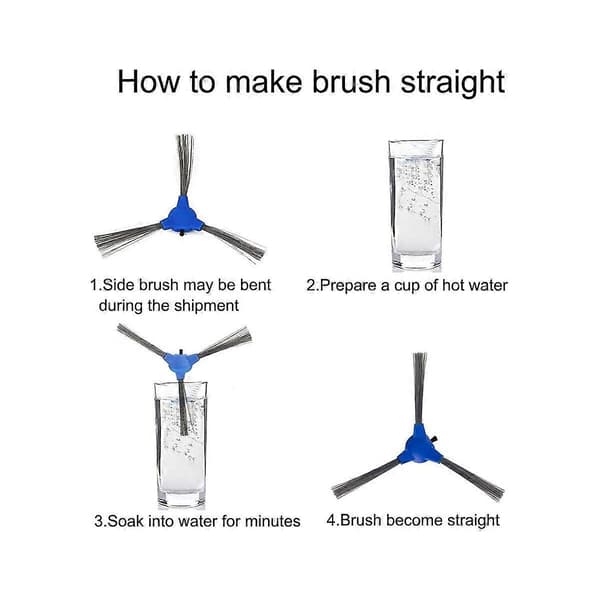 How to make brush straight

1.Side brush may be bent during the shipment

2.Prepare a cup of hot water

3.Soak into water for minutes

4.Brush become straight