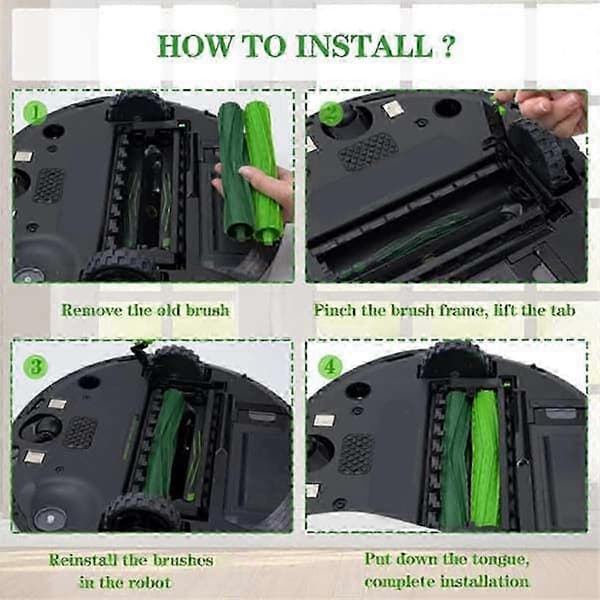 HOW TO INSTALL ?

1

Remove the old brush

2

Pinch the brush frame, lift the tab

3

Reinstall the brushes in the robot

4

Put down the tongue, complete installation