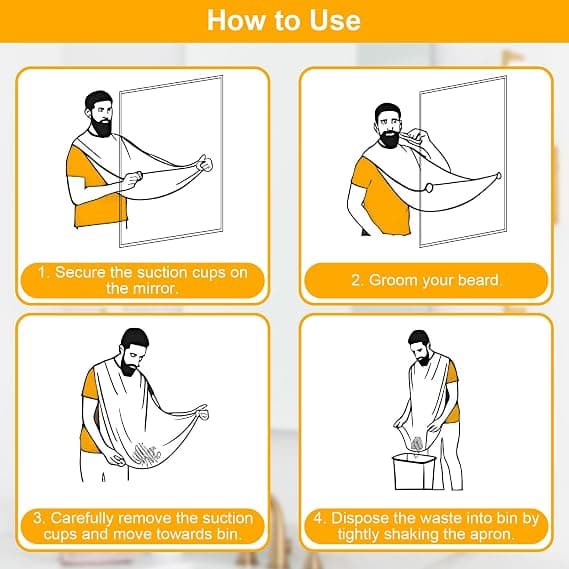 How to Use

1. Secure the suction cups on the mirror.

2. Groom your beard.

3. Carefully remove the suction cups and move towards bin.

4. Dispose the waste into bin by tightly shaking the apron.