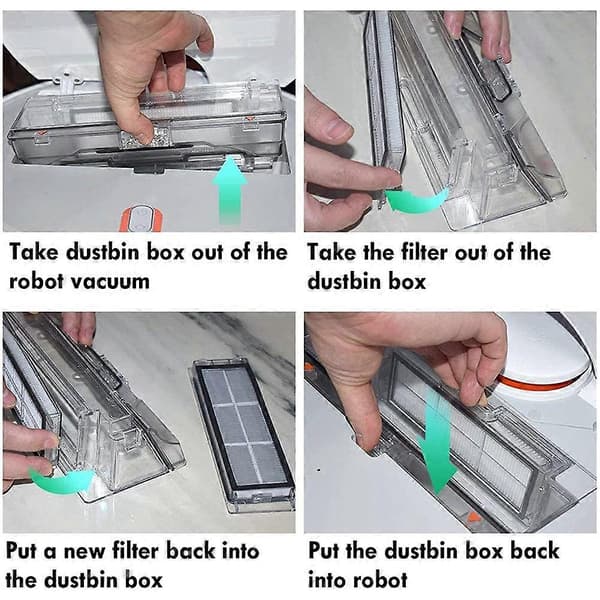 Take dustbin box out of the robot vacuum

Take the filter out of the dustbin box

Put a new filter back into the dustbin box

Put the dustbin box back into robot