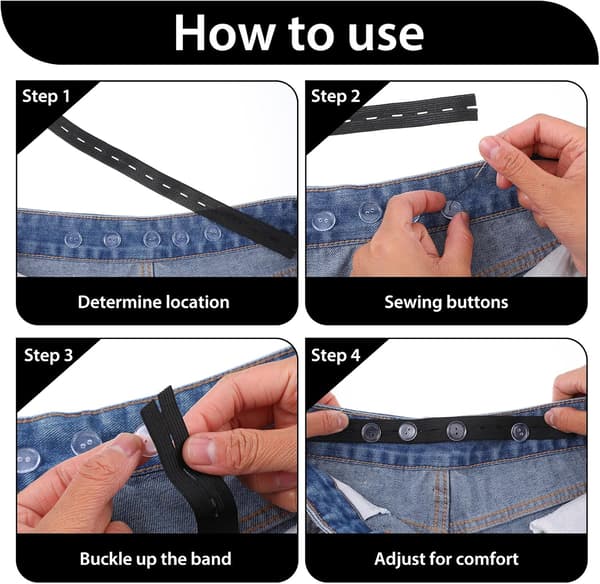 How to use

Step 1

Determine location

Step 2

Sewing buttons

Step 3

Buckle up the band

Step 4

Adjust for comfort