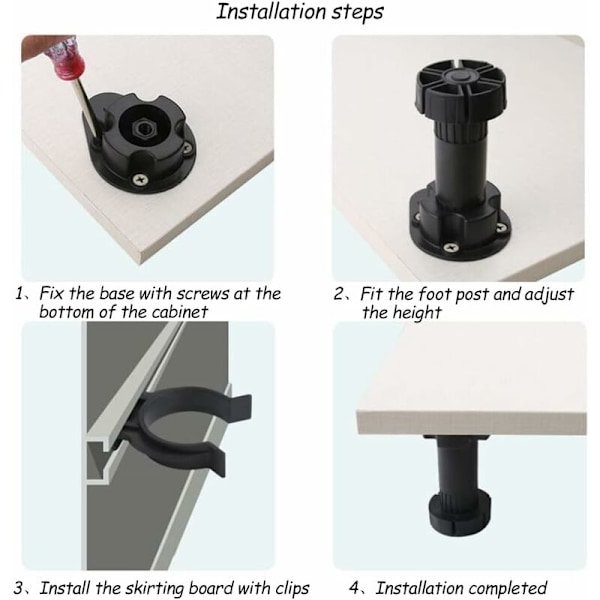 Installation steps

1、Fix the base with screws at the bottom of the cabinet

2、Fit the foot post and adjust the height

3、Install the skirting board with clips

4、Installation completed