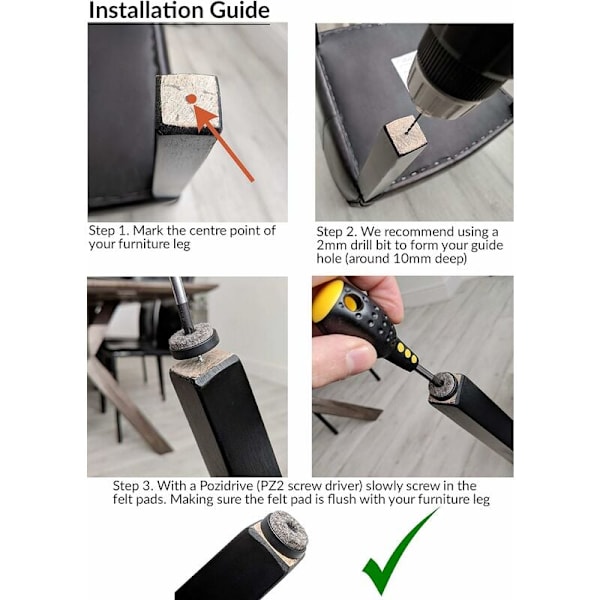 Installation Guide

Step 1. Mark the centre point of your furniture leg

Step 2. We recommend using a 2mm drill bit to form your guide hole (around 10mm deep)

Step 3. With a Pozidrive (PZ2 screw driver) slowly screw in the felt pads. Making sure the felt pad is flush with your furniture leg