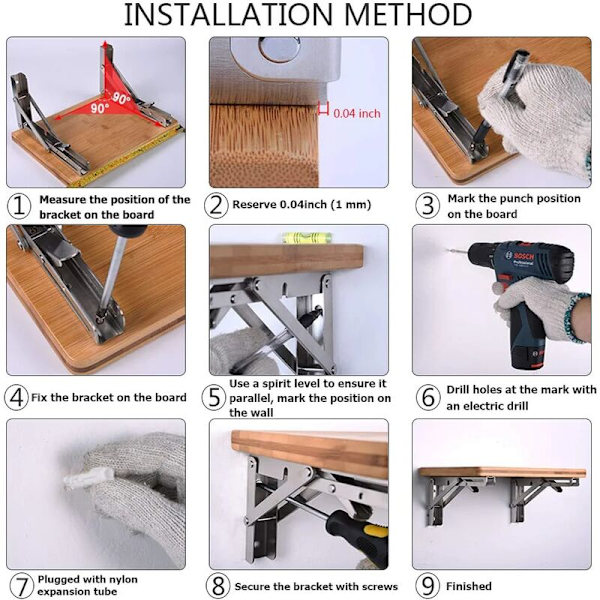 INSTALLATION METHOD

90°
90°

0.04 inch

1 Measure the position of the bracket on the board

2 Reserve 0.04inch (1 mm)

3 Mark the punch position on the board

BOSCH
Professional

4 Fix the bracket on the board

5 Use a spirit level to ensure it parallel, mark the position on the wall

6 Drill holes at the mark with an electric drill

7 Plugged with nylon expansion tube

8 Secure the bracket with screws

9 Finished