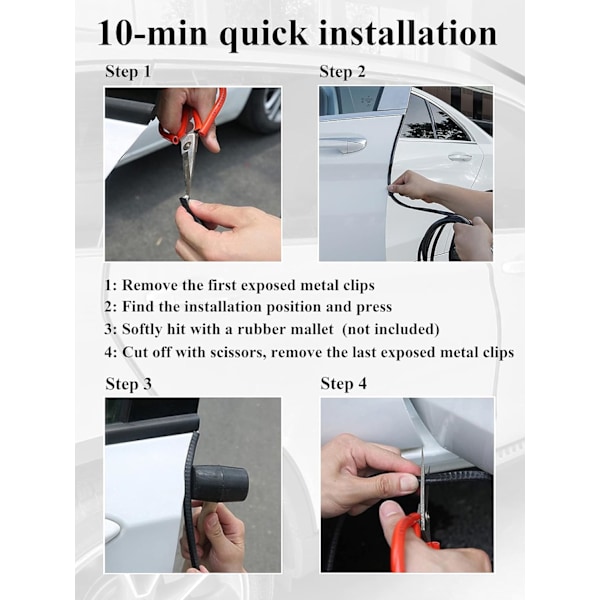 10-min quick installation

Step 1

Step 2

1: Remove the first exposed metal clips
2: Find the installation position and press
3: Softly hit with a rubber mallet (not included)
4: Cut off with scissors, remove the last exposed metal clips

Step 3

Step 4