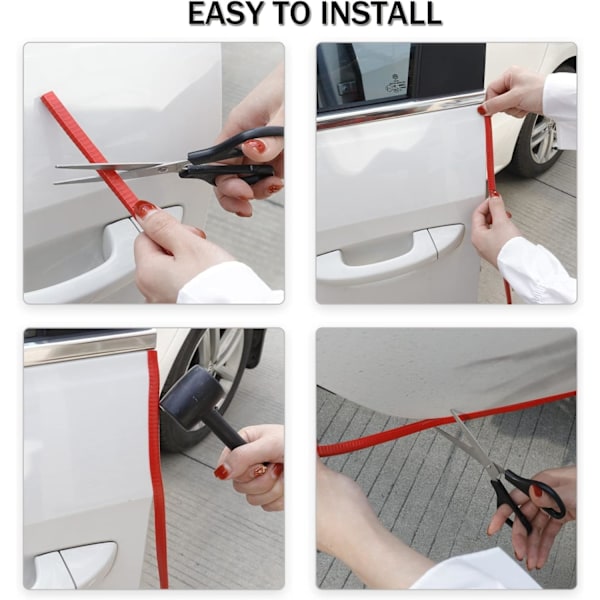 EASY TO INSTALL